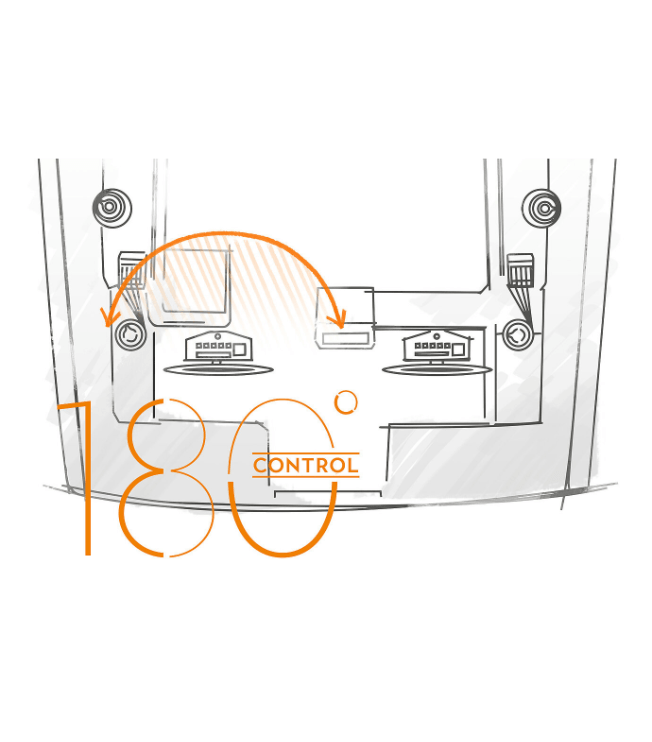 180°
CONTROL